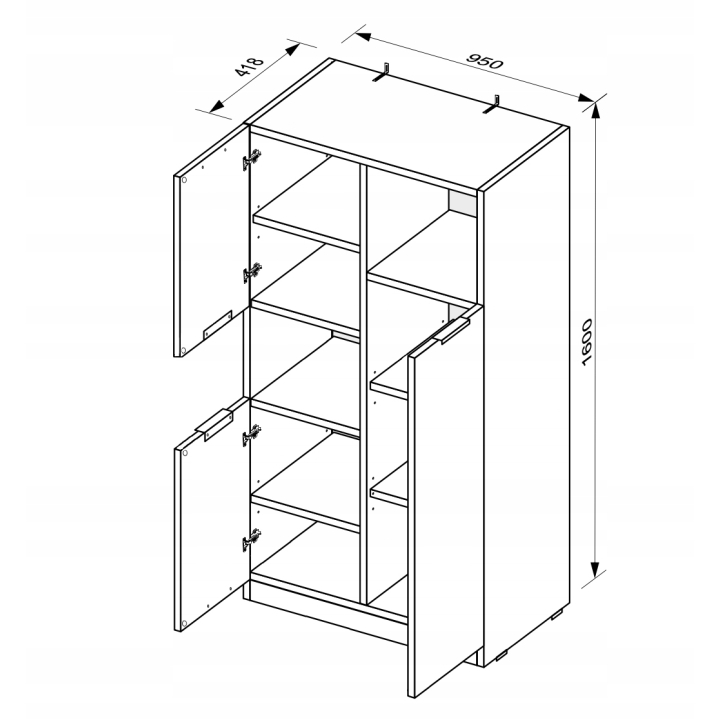 418
950
1600