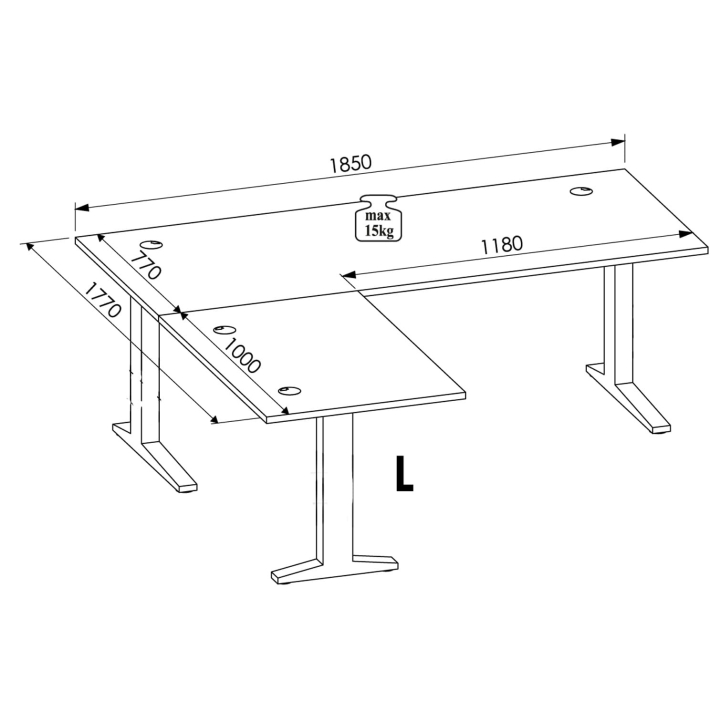 1850
max
15kg
1180
770
1770
1000
L