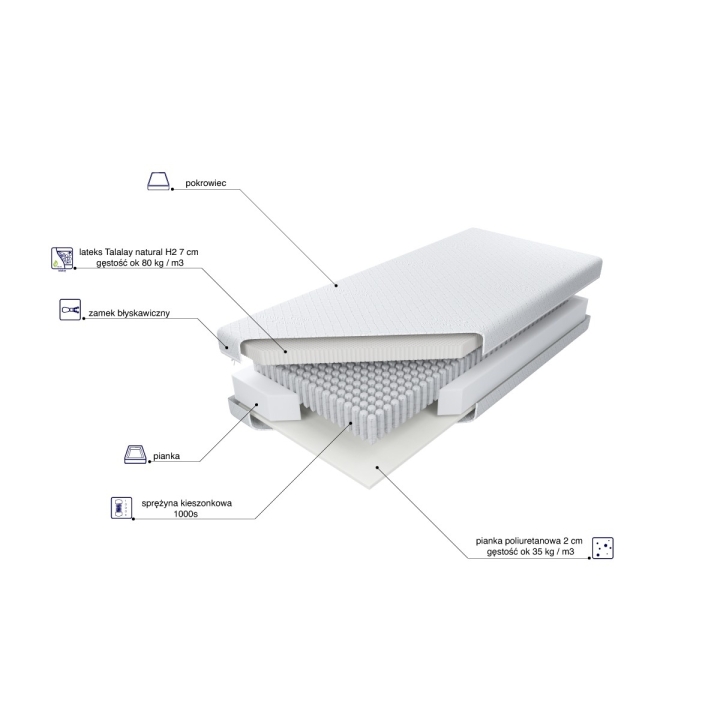 pokrowiec

lateks Talalay natural H2 7 cm
gęstość ok 80 kg / m3

zamek błyskawiczny

pianka

sprężyna kieszonkowa
1000s

pianka poliuretanowa 2 cm
gęstość ok 35 kg / m3