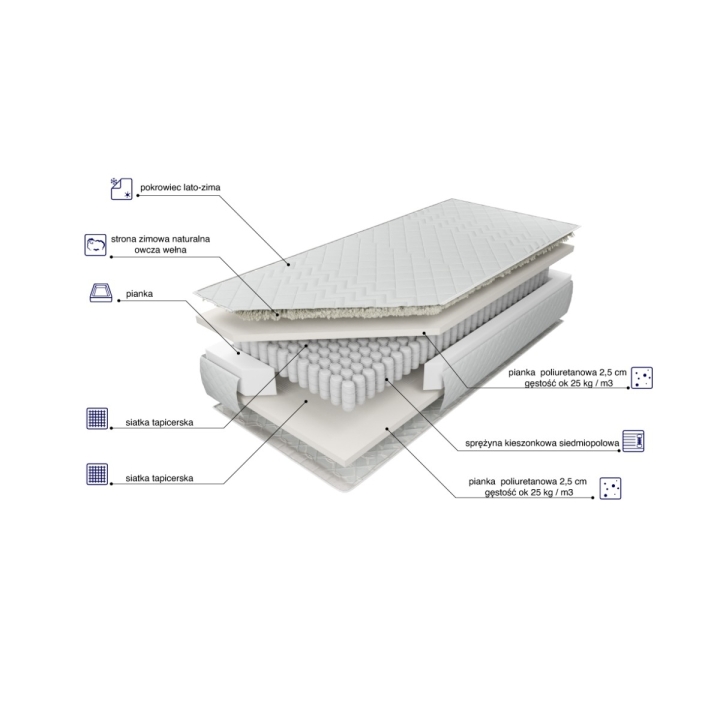 pokrowiec lato-zima

strona zimowa naturalna owcza wełna

pianka

siatka tapicerska

siatka tapicerska

pianka poliuretanowa 2,5 cm gęstość ok 25 kg / m3

sprężyna kieszonkowa siedmiopolowa

pianka poliuretanowa 2,5 cm gęstość ok 25 kg / m3