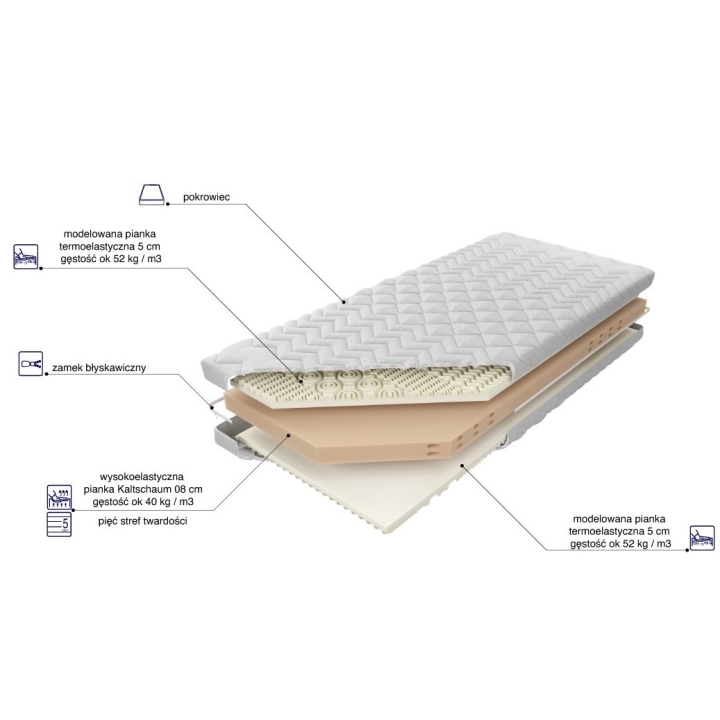 pokrowiec

modelowana pianka termoelastyczna 5 cm gęstość ok 52 kg / m3

zamek błyskawiczny

wysokoelastyczna pianka Kaltschaum 08 cm gęstość ok 40 kg / m3

5

pięć stref twardości

modelowana pianka termoelastyczna 5 cm gęstość ok 52 kg / m3